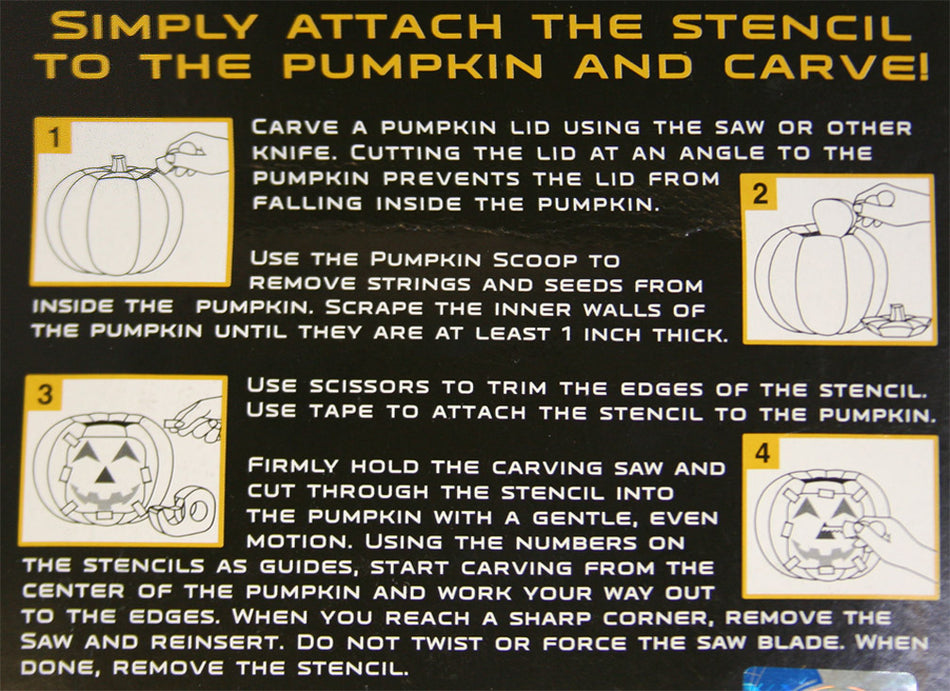 SIMPLY ATTACH THE STENCIL TO THE PUMPKIN AND CARVE!

1

CARVE A PUMPKIN LID USING THE SAW OR OTHER KNIFE. CUTTING THE LID AT AN ANGLE TO THE PUMPKIN PREVENTS THE LID FROM FALLING INSIDE THE PUMPKIN.

2

USE THE PUMPKIN SCOOP TO REMOVE STRINGS AND SEEDS FROM INSIDE THE PUMPKIN. SCRAPE THE INNER WALLS OF THE PUMPKIN UNTIL THEY ARE AT LEAST 1 INCH THICK.

3

USE SCISSORS TO TRIM THE EDGES OF THE STENCIL. USE TAPE TO ATTACH THE STENCIL TO THE PUMPKIN.

4

FIRMLY HOLD THE CARVING SAW AND CUT THROUGH THE STENCIL INTO THE PUMPKIN WITH A GENTLE, EVEN MOTION. USING THE NUMBERS ON THE STENCILS AS GUIDES, START CARVING FROM THE CENTER OF THE PUMPKIN AND WORK YOUR WAY OUT TO THE EDGES. WHEN YOU REACH A SHARP CORNER, REMOVE THE SAW AND REINSERT. DO NOT TWIST OR FORCE THE SAW BLADE. WHEN DONE, REMOVE THE STENCIL.